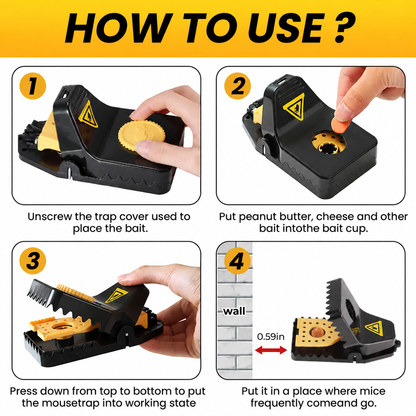 HOW TO USE ?

1

Unscrew the trap cover used to place the bait.

2

Put peanut butter, cheese and other bait intothe bait cup.

3

Press down from top to bottom to put the mousetrap into working state

4

wall

0.59in

Put it in a place where mice frequently comeand go.